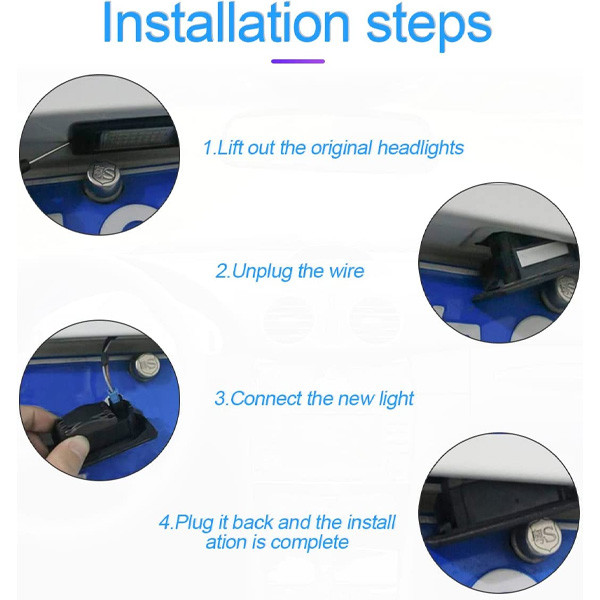 Installation steps

1.Lift out the original headlights

2.Unplug the wire

3.Connect the new light

4.Plug it back and the install ation is complete